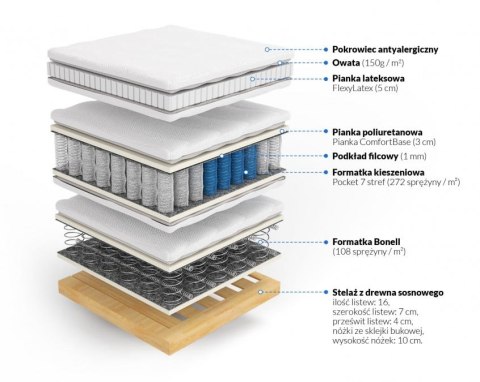 Pokrowiec antyalergiczny
Owata (150g / m²)
Pianka lateksowa
FlexyLatex (5 cm)

Pianka poliuretanowa
Pianka ComfortBase (3 cm)
Podkład filcowy (1 mm)
Formatka kieszeniowa
Pocket 7 stref (272 sprężyny / m²)

Formatka Bonell
(108 sprężyny / m²)

Stelaż z drewna sosnowego
ilość listew: 16,
szerokość listew: 7 cm,
prześwit listew: 4 cm,
nóżki ze sklejki bukowej,
wysokość nóżek: 10 cm.