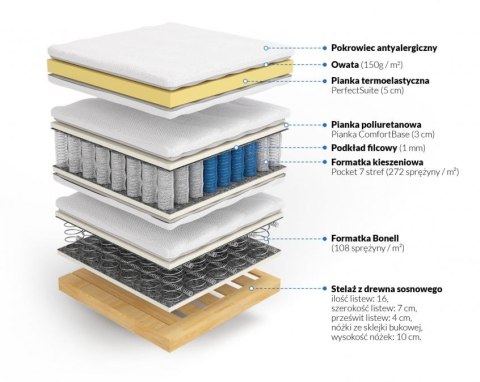 Pokrowiec antyalergiczny

Owata (150g / m²)

Pianka termoelastyczna
PerfectSuite (5 cm)

Pianka poliuretanowa
Pianka ComfortBase (3 cm)

Podkład filcowy (1 mm)

Formatka kieszeniowa
Pocket 7 stref (272 sprężyny / m²)

Formatka Bonell
(108 sprężyny / m²)

Stelaż z drewna sosnowego
ilość listew: 16,
szerokość listew: 7 cm,
prześwit listew: 4 cm,
nóżki ze sklejki bukowej,
wysokość nóżek: 10 cm.