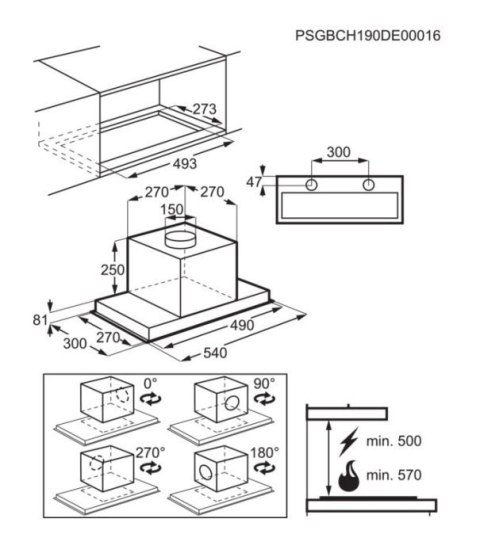 PSGBCH190DE00016

273
493

300
47

270
270
150
250
81
300
270
490
540

0°
90°
270°
180°

min. 500
min. 570