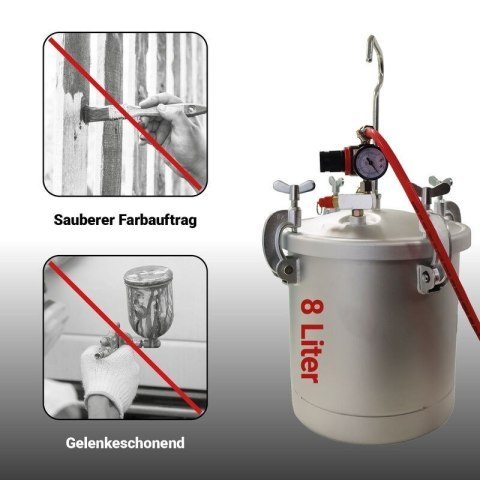 Sauberer Farbauftrag

Gelenkeschonend

8 Liter