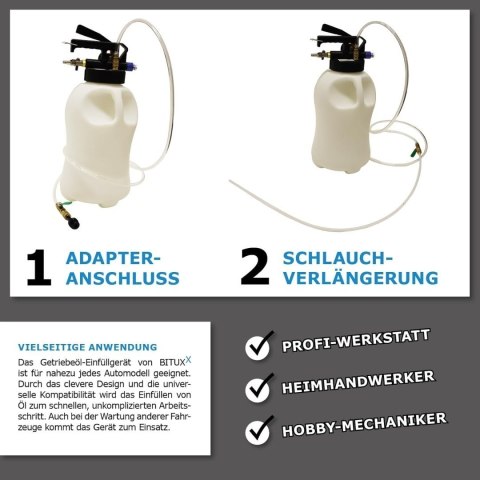 1 ADAPTER-ANSCHLUSS

2 SCHLAUCH-VERLÄNGERUNG

VIELSEITIGE ANWENDUNG

Das Getriebeöl-Einfüllgerät von BITUX$^X$ ist für nahezu jedes Automodell geeignet. Durch das clevere Design und die universelle Kompatibilität wird das Einfüllen von Öl zum schnellen, unkomplizierten Arbeitsschritt. Auch bei der Wartung anderer Fahrzeuge kommt das Gerät zum Einsatz.

PROFI-WERKSTATT

HEIMHANDWERKER

HOBBY-MECHANIKER