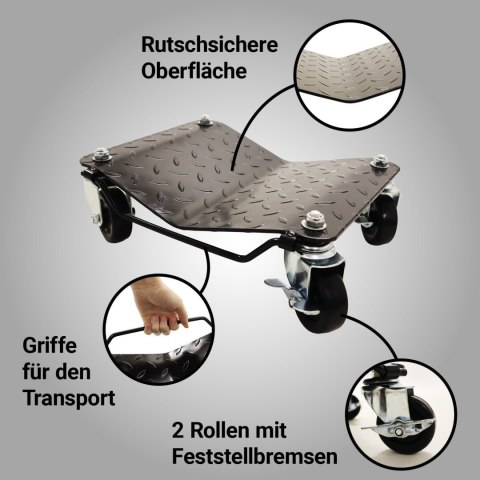 Rutschsichere Oberfläche

Griffe für den Transport

2 Rollen mit Feststellbremsen