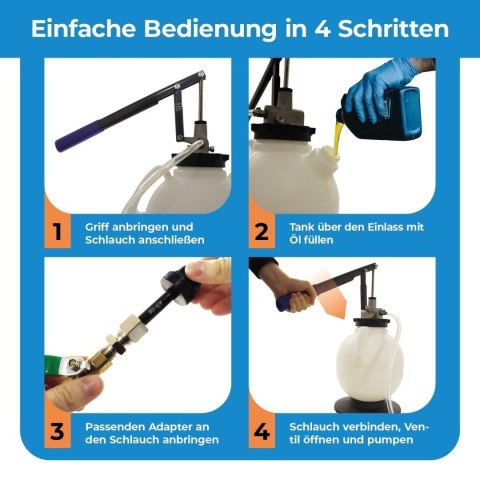 Einfache Bedienung in 4 Schritten

1 Griff anbringen und Schlauch anschließen

2 Tank über den Einlass mit Öl füllen

3 Passenden Adapter an den Schlauch anbringen

4 Schlauch verbinden, Ventil öffnen und pumpen