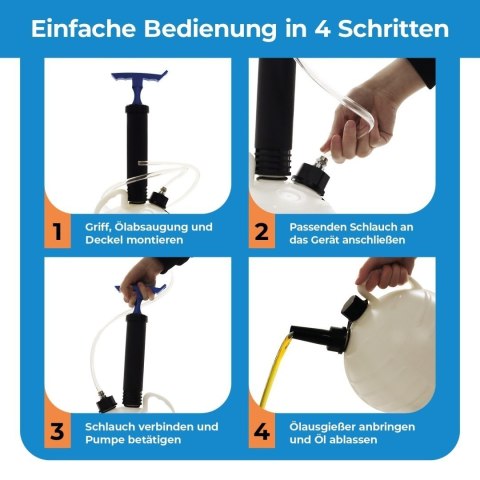 Einfache Bedienung in 4 Schritten

1 Griff, Ölabsaugung und Deckel montieren

2 Passenden Schlauch an das Gerät anschließen

3 Schlauch verbinden und Pumpe betätigen

4 Ölausgießer anbringen und Öl ablassen