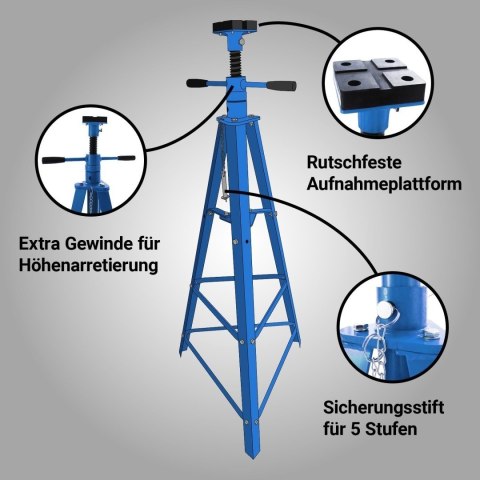 Rutschfeste Aufnahmeplattform

Extra Gewinde für Höhenarretierung

Sicherungsstift für 5 Stufen