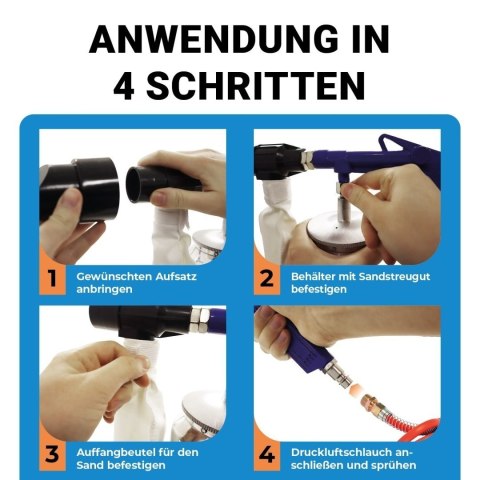 ANWENDUNG IN 4 SCHRITTEN

1 Gewünschten Aufsatz anbringen

2 Behälter mit Sandstreugut befestigen

3 Auffangbeutel für den Sand befestigen

4 Druckluftschlauch anschließen und sprühen