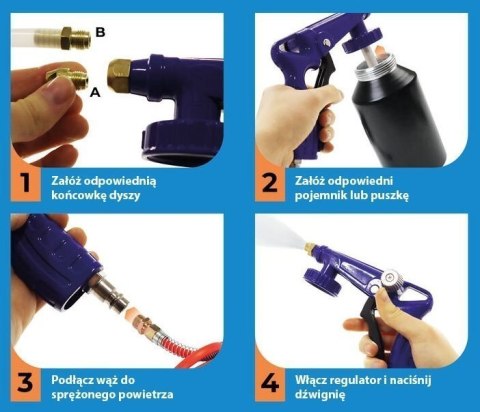 B

A

1 Załóż odpowiednią końcowkę dyszy

2 Załóż odpowiedni pojemnik lub puszkę

3 Podłącz wąż do sprężonego powietrza

4 Włącz regulator i naciśnij dźwignię