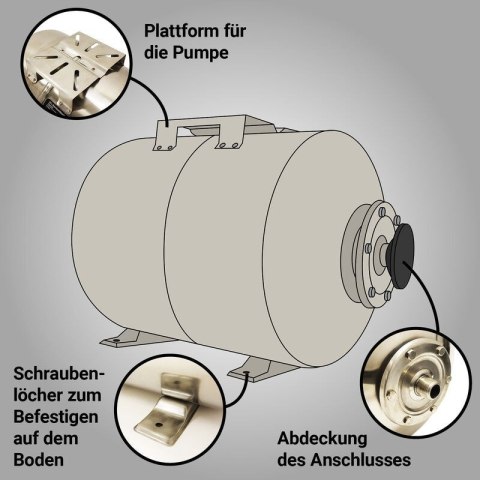 Plattform für die Pumpe

Schraubenlöcher zum Befestigen auf dem Boden

Abdeckung des Anschlusses