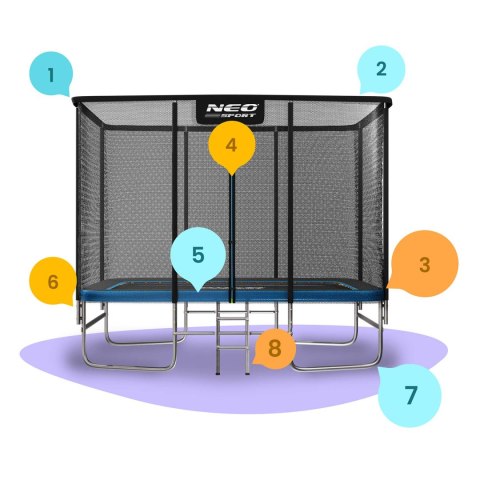 1

2

NEO SPORT

4

5

6

3

8

7