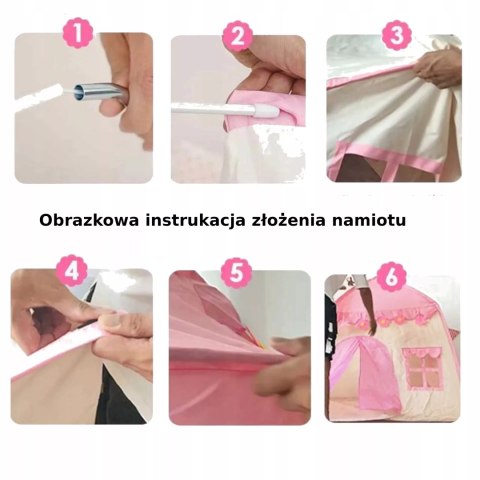 1

2

3

Obrazkowa instrukacja złożenia namiotu

4

5

6