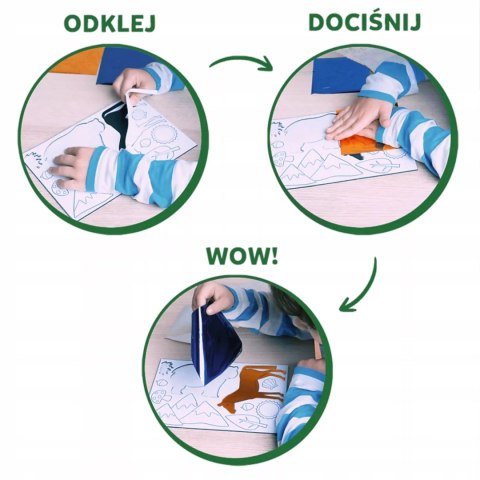 ODKLEJ

DOCIŚNIJ

WOW!