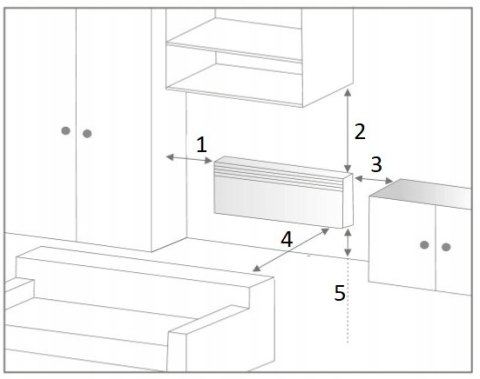 1
2
3
4
5