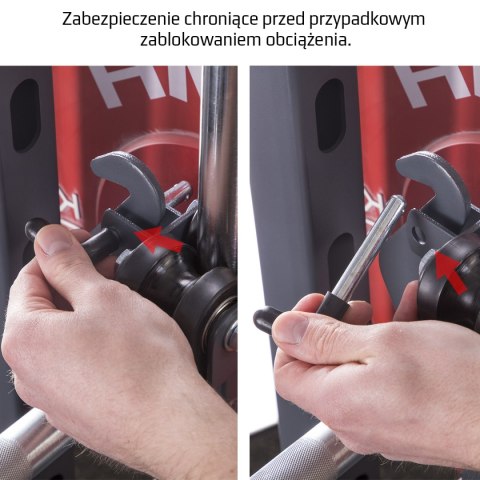 Zabezpieczenie chroniące przed przypadkowym zablokowaniem obciążenia.