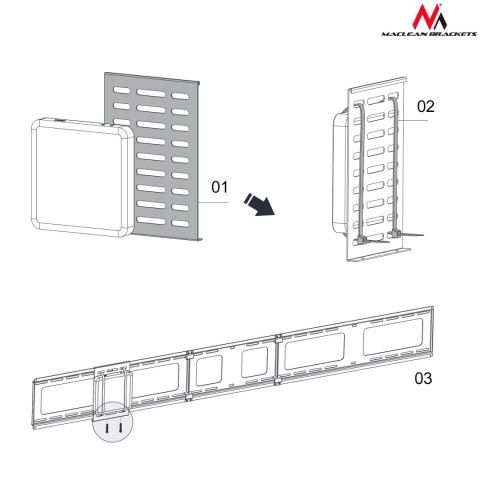 MACLEAN BRACKETS

01

02

03