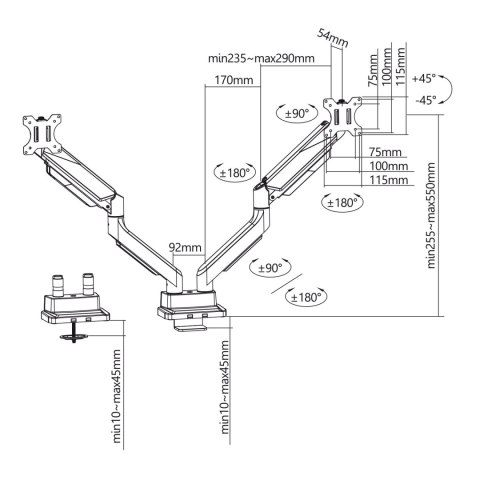 54mm
min235~max290mm
170mm
75mm
100mm
115mm
+45°
-45°
±90°
75mm
100mm
115mm
±180°
±180°
min255~max550mm
92mm
±90°
±180°
min10~max45mm
min10~max45mm